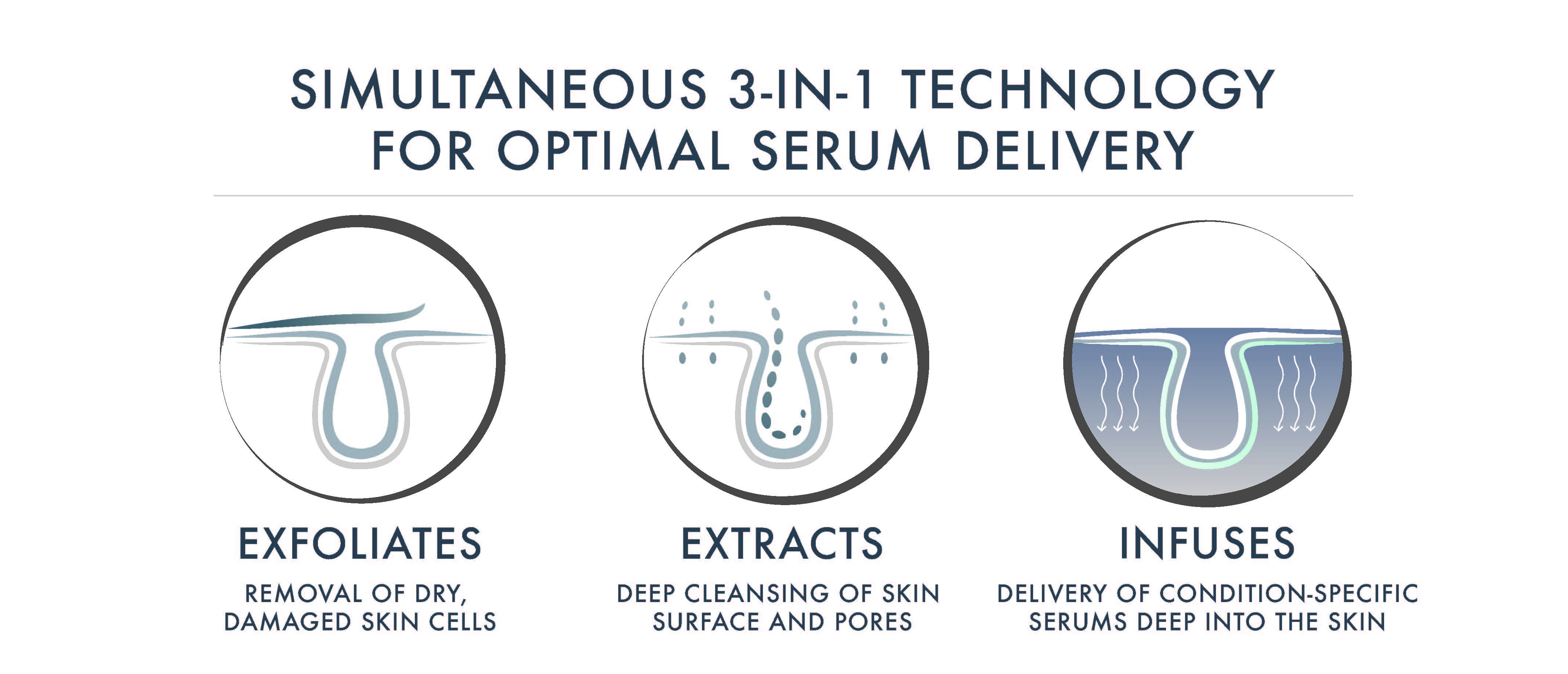 SIMULTANEOUS 3-IN-1 TECHNOLOGY
FOR OPTIMAL SERUM DELIVERY

EXFOLIATES

REMOVAL OF DRY, DAMAGED SKIN CELLS

EXTRACTS

DEEP CLEANSING OF SKIN SURFACE AND PORES

INFUSES

DELIVERY OF CONDITION-SPECIFIC SERUMS DEEP INTO THE SKIN